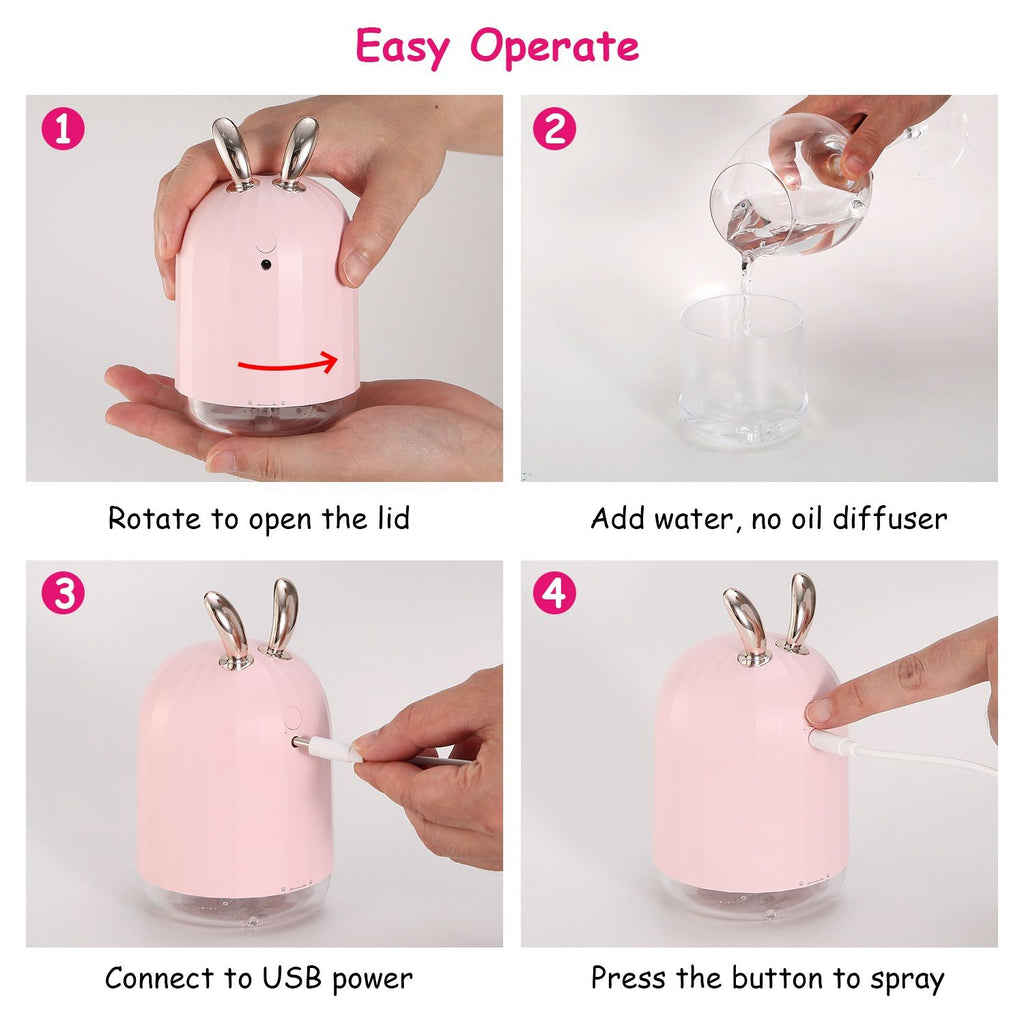 Easy Operate

1

Rotate to open the lid

2

Add water, no oil diffuser

3

Connect to USB power

4

Press the button to spray